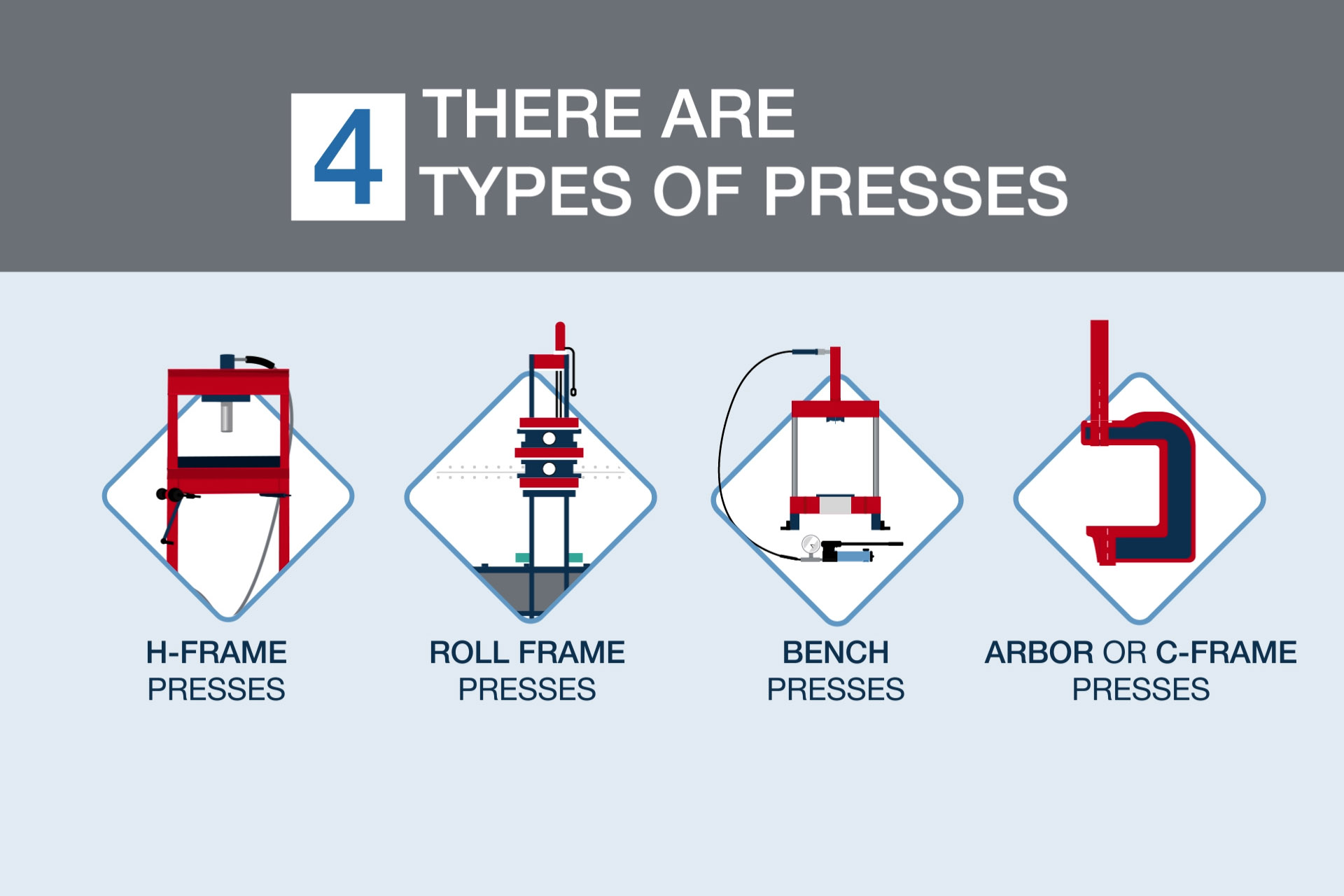 4 THERE ARE
TYPES OF PRESSES

H-FRAME
PRESSES

ROLL FRAME
PRESSES

BENCH
PRESSES

ARBOR OR C-FRAME
PRESSES