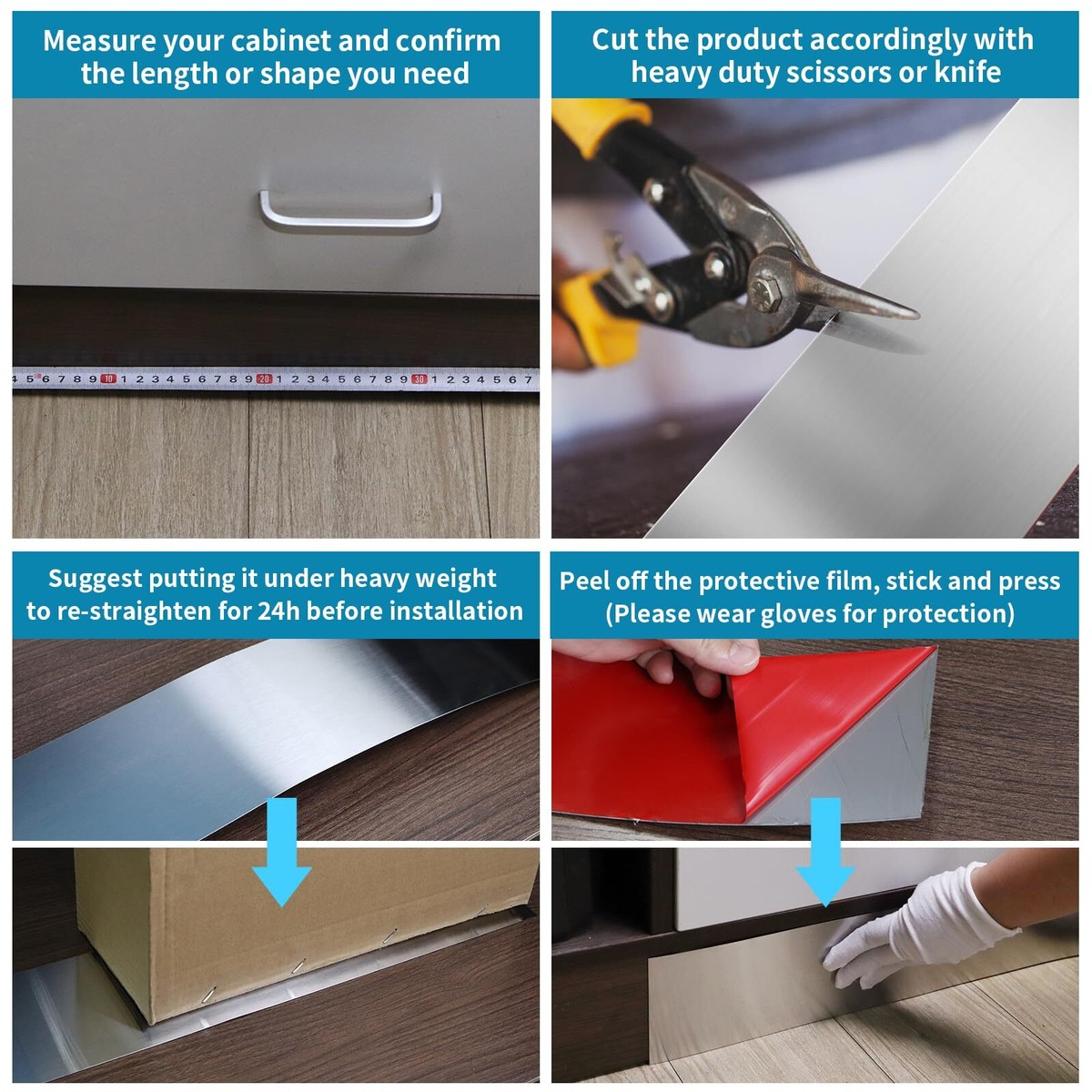 Measure your cabinet and confirm the length or shape you need

4 5 6 7 8 9 10 1 2 3 4 5 6 7 8 9 20 1 2 3 4 5 6 7 8 9 30 1 2 3 4 5 6 7

Cut the product accordingly with heavy duty scissors or knife

Suggest putting it under heavy weight to re-straighten for 24h before installation

Peel off the protective film, stick and press (Please wear gloves for protection)