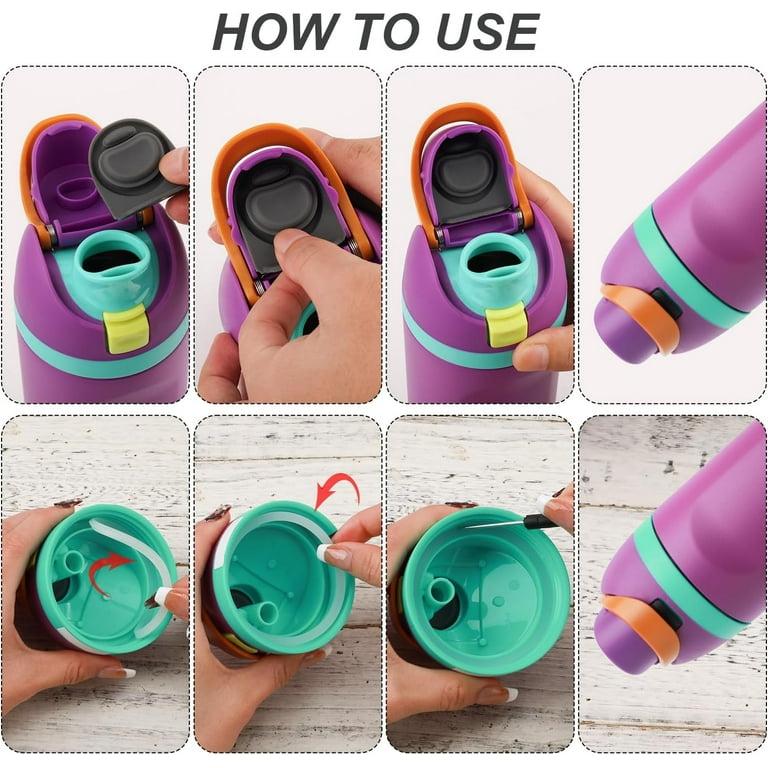 HOW TO USE