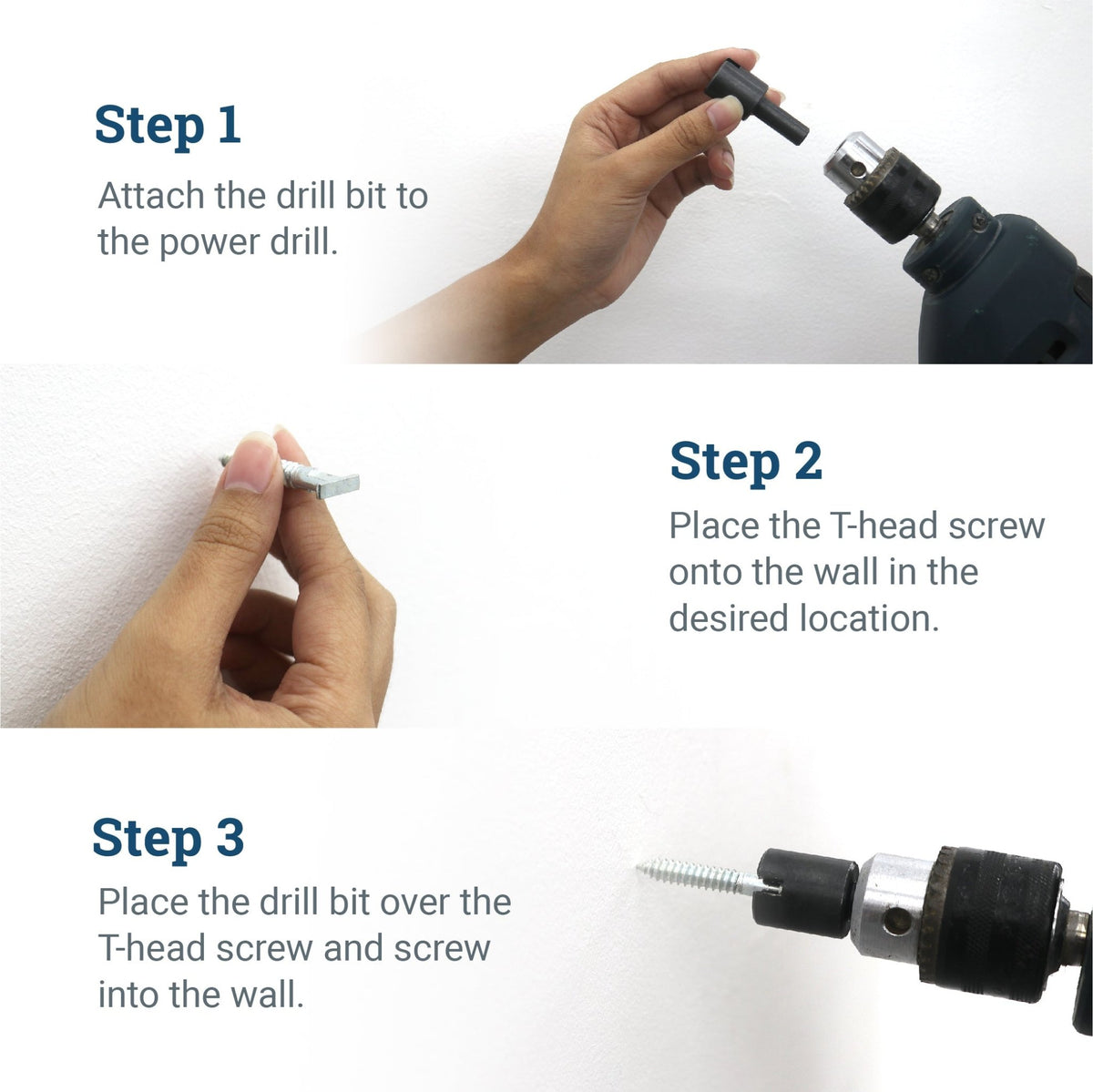 Step 1

Attach the drill bit to the power drill.

Step 2

Place the T-head screw onto the wall in the desired location.

Step 3

Place the drill bit over the T-head screw and screw into the wall.